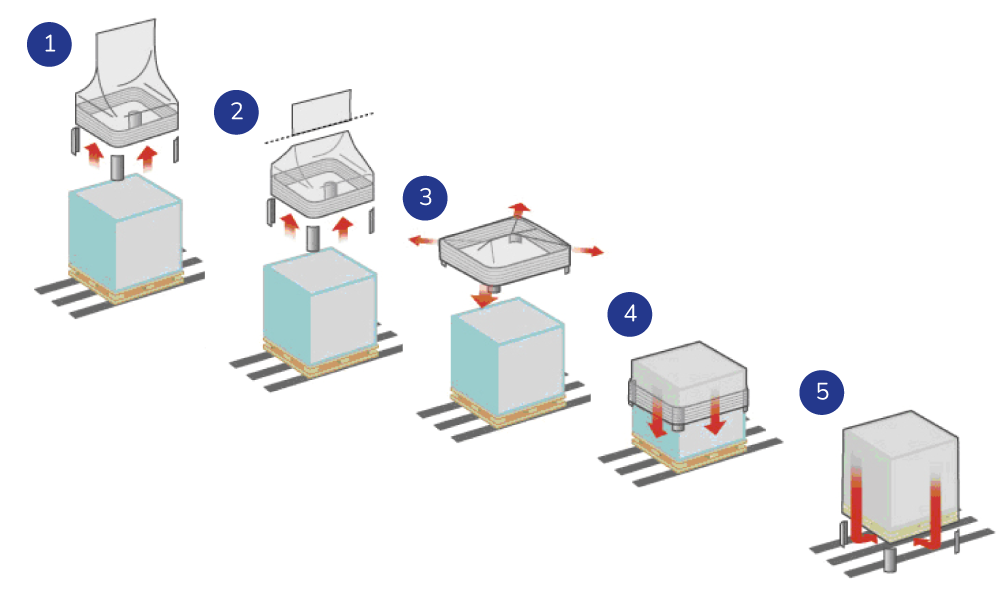 1

2

3

4

5